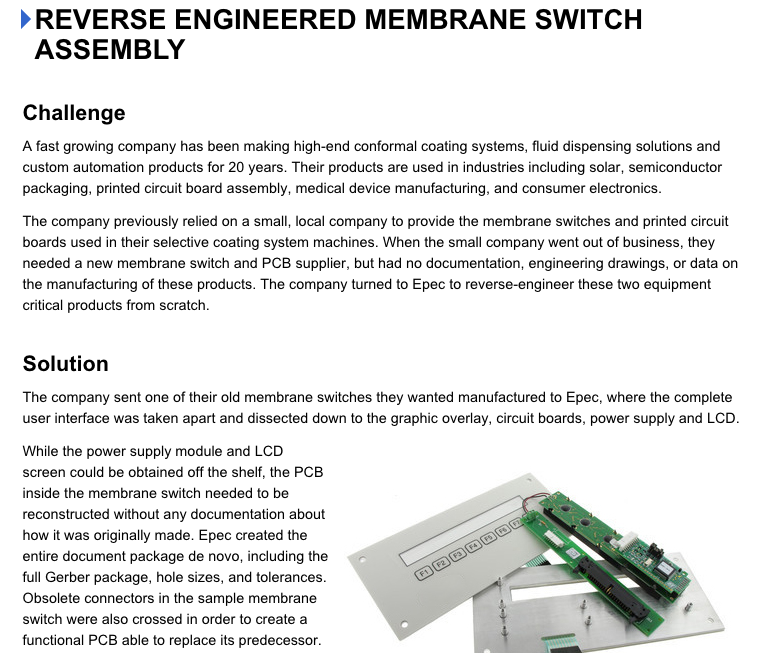 REVERSE ENGINEERED MEMBRANE SWITCH ASSEMBLY

Challenge

A fast growing company has been making high-end conformal coating systems, fluid dispensing solutions and custom automation products for 20 years. Their products are used in industries including solar, semiconductor packaging, printed circuit board assembly, medical device manufacturing, and consumer electronics.

The company previously relied on a small, local company to provide the membrane switches and printed circuit boards used in their selective coating system machines. When the small company went out of business, they needed a new membrane switch and PCB supplier, but had no documentation, engineering drawings, or data on the manufacturing of these products. The company turned to Epec to reverse-engineer these two equipment critical products from scratch.

Solution

The company sent one of their old membrane switches they wanted manufactured to Epec, where the complete user interface was taken apart and dissected down to the graphic overlay, circuit boards, power supply and LCD.

While the power supply module and LCD screen could be obtained off the shelf, the PCB inside the membrane switch needed to be reconstructed without any documentation about how it was originally made. Epec created the entire document package de novo, including the full Gerber package, hole sizes, and tolerances. Obsolete connectors in the sample membrane switch were also crossed in order to create a functional PCB able to replace its predecessor.

F1 F2 F3 F4 F5 F6 F7