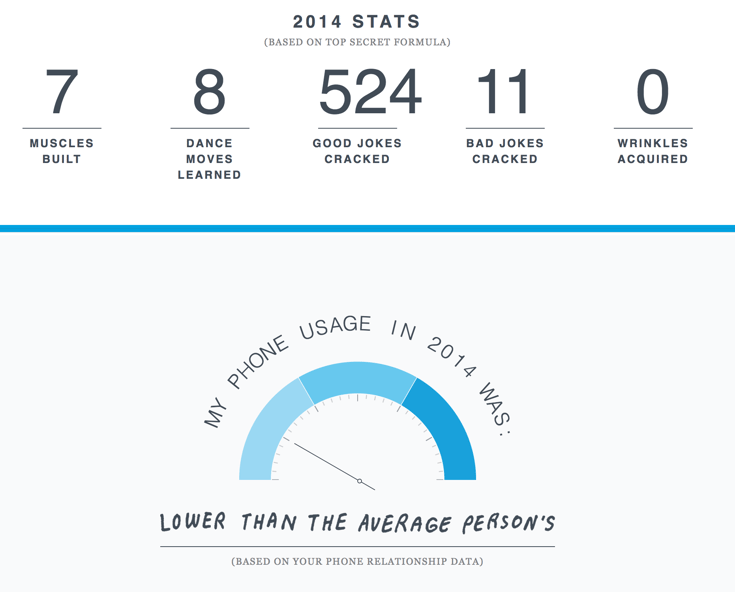 2014 STATS

(BASED ON TOP SECRET FORMULA)

7
MUSCLES BUILT

8
DANCE MOVES LEARNED

524
GOOD JOKES CRACKED

11
BAD JOKES CRACKED

0
WRINKLES ACQUIRED

MY PHONE USAGE IN 2014 WAS:

LOWER THAN THE AVERAGE PERSON'S

(BASED ON YOUR PHONE RELATIONSHIP DATA)