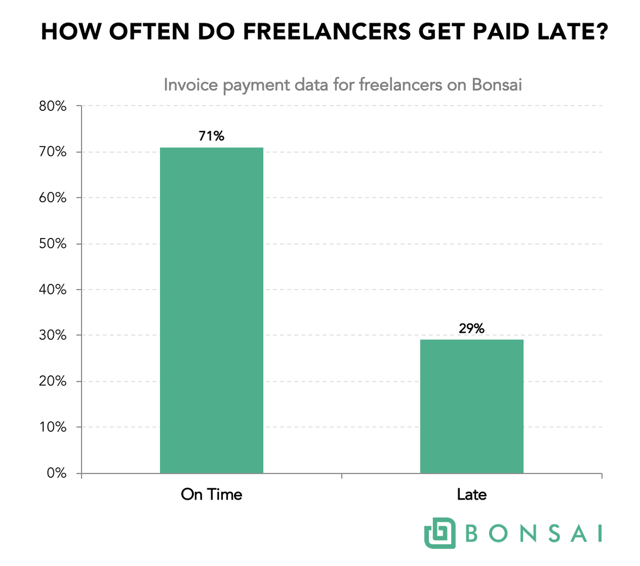 HOW OFTEN DO FREELANCERS GET PAID LATE?

Invoice payment data for freelancers on Bonsai

80%
70%
60%
50%
40%
30%
20%
10%
0%

71%
29%

On Time
Late

BONSAI